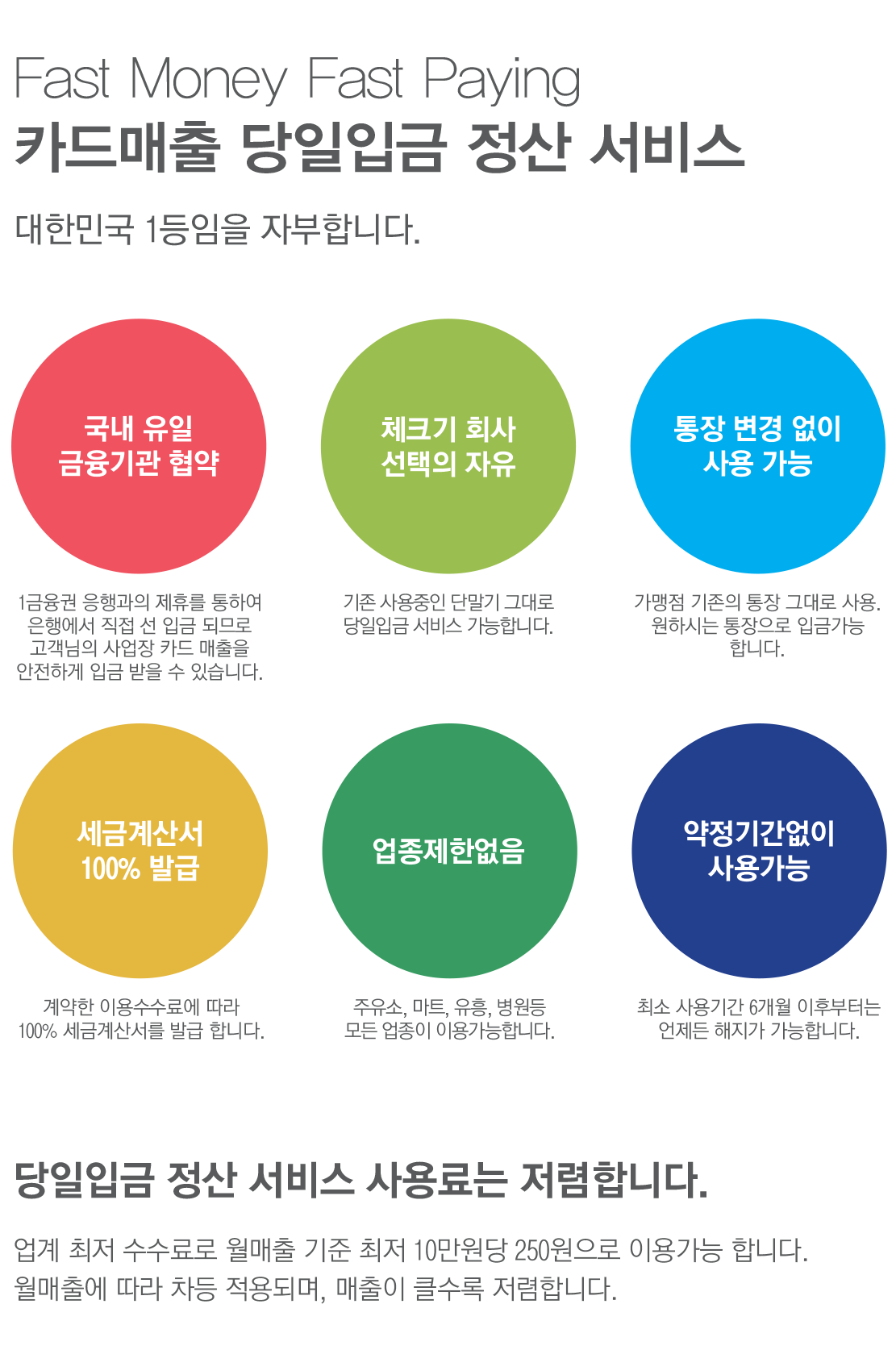 Fast Money Fast Paying
카드매출 당일입금 정산 서비스

대한민국 1등임을 자부합니다.

국내 유일
금융기관 협약

1금융권 응행과의 제휴를 통하여 은행에서 직접 선 입금 되므로 고객님의 사업장 카드 매출을 안전하게 입금 받을 수 있습니다.

체크기 회사
선택의 자유

기존 사용중인 단말기 그대로 당일입금 서비스 가능합니다.

통장 변경 없이
사용 가능

가맹점 기존의 통장 그대로 사용. 원하시는 통장으로 입금가능 합니다.

세금계산서
100% 발급

계약한 이용수수료에 따라 100% 세금계산서를 발급 합니다.

업종제한없음

주유소, 마트, 유흥, 병원등 모든 업종이 이용가능합니다.

약정기간없이
사용가능

최소 사용기간 6개월 이후부터는 언제든 해지가 가능합니다.

당일입금 정산 서비스 사용료는 저렴합니다.

업계 최저 수수료로 월매출 기준 최저 10만원당 250원으로 이용가능 합니다.
월매출에 따라 차등 적용되며, 매출이 클수록 저렴합니다.